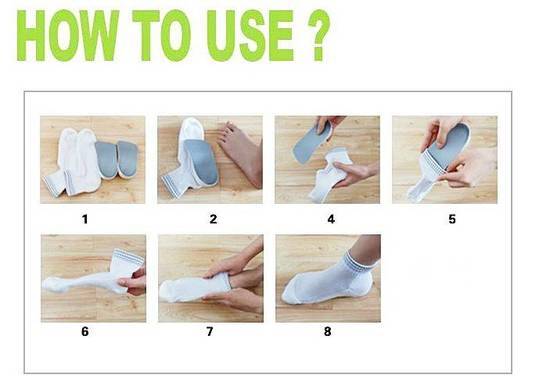 HOW TO USE ?

1

2

4

5

6

7

8